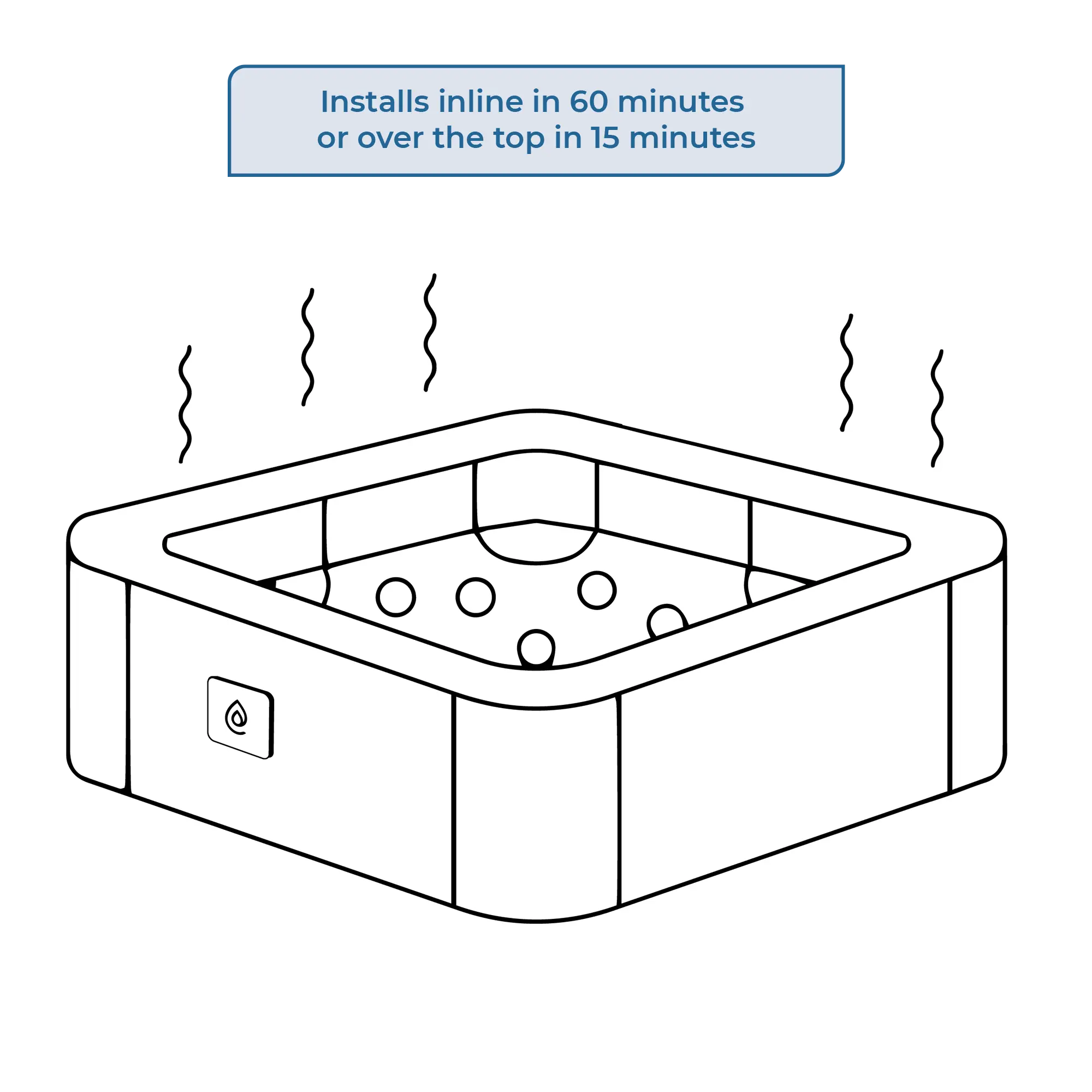 Installs inline in 60 minutes
or over the top in 15 minutes