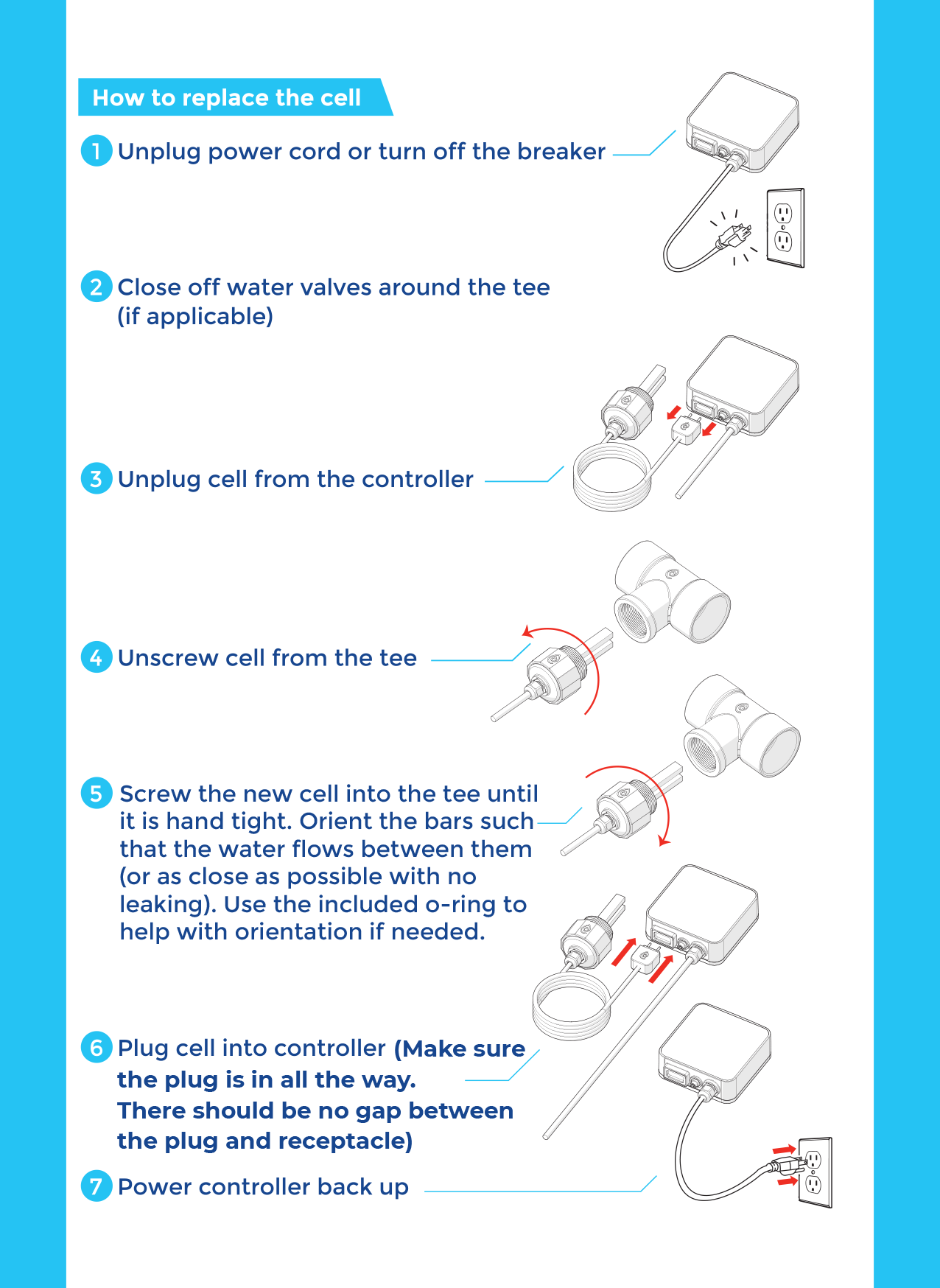 How to replace the cell

1 Unplug power cord or turn off the breaker

2 Close off water valves around the tee (if applicable)

3 Unplug cell from the controller

4 Unscrew cell from the tee

5 Screw the new cell into the tee until it is hand tight. Orient the bars such that the water flows between them (or as close as possible with no leaking). Use the included o-ring to help with orientation if needed.

6 Plug cell into controller (Make sure the plug is in all the way. There should be no gap between the plug and receptacle)

7 Power controller back up