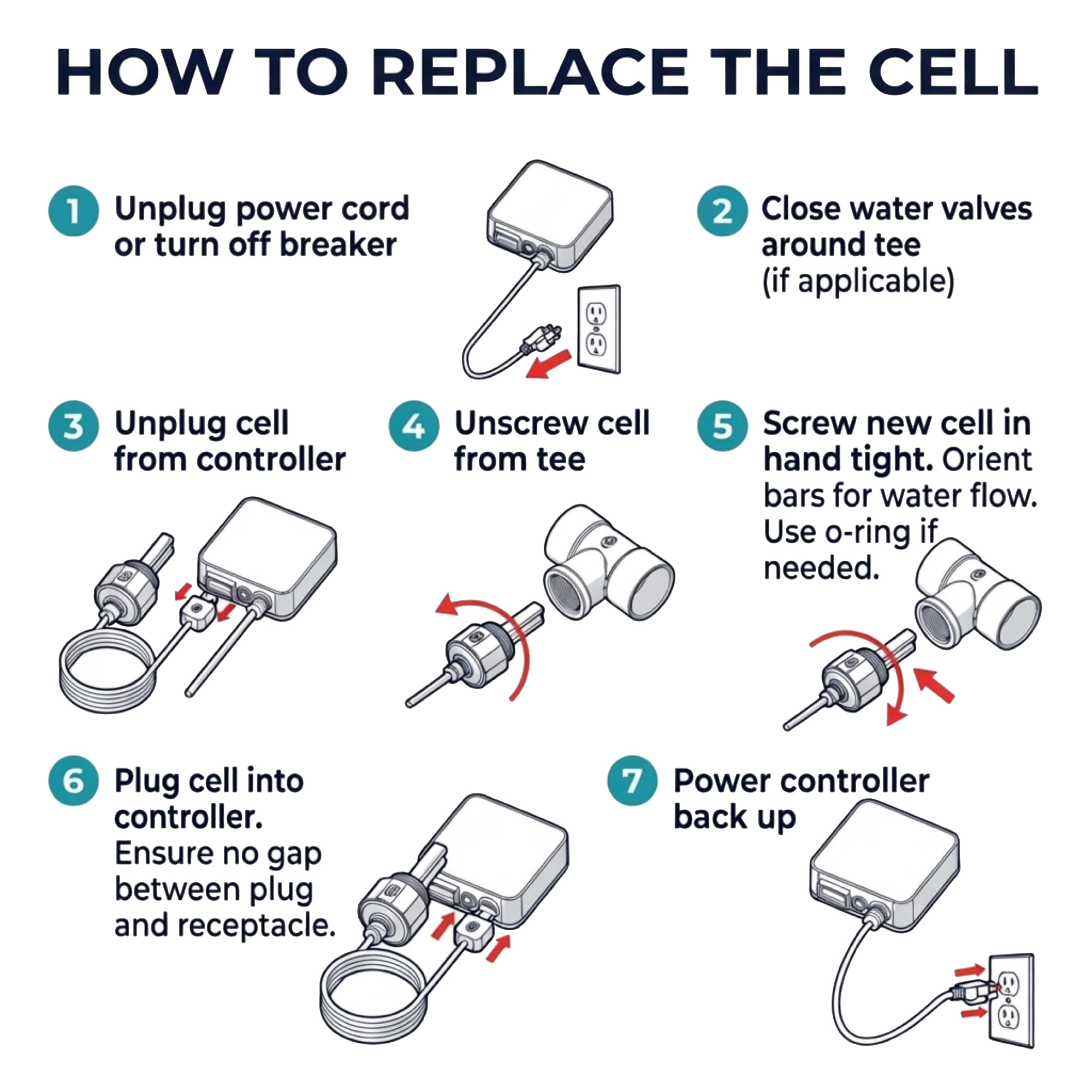 HOW TO REPLACE THE CELL

1 Unplug power cord or turn off breaker

2 Close water valves around tee (if applicable)

3 Unplug cell from controller

4 Unscrew cell from tee

5 Screw new cell in hand tight. Orient bars for water flow. Use o-ring if needed.

6 Plug cell into controller. Ensure no gap between plug and receptacle.

7 Power controller back up